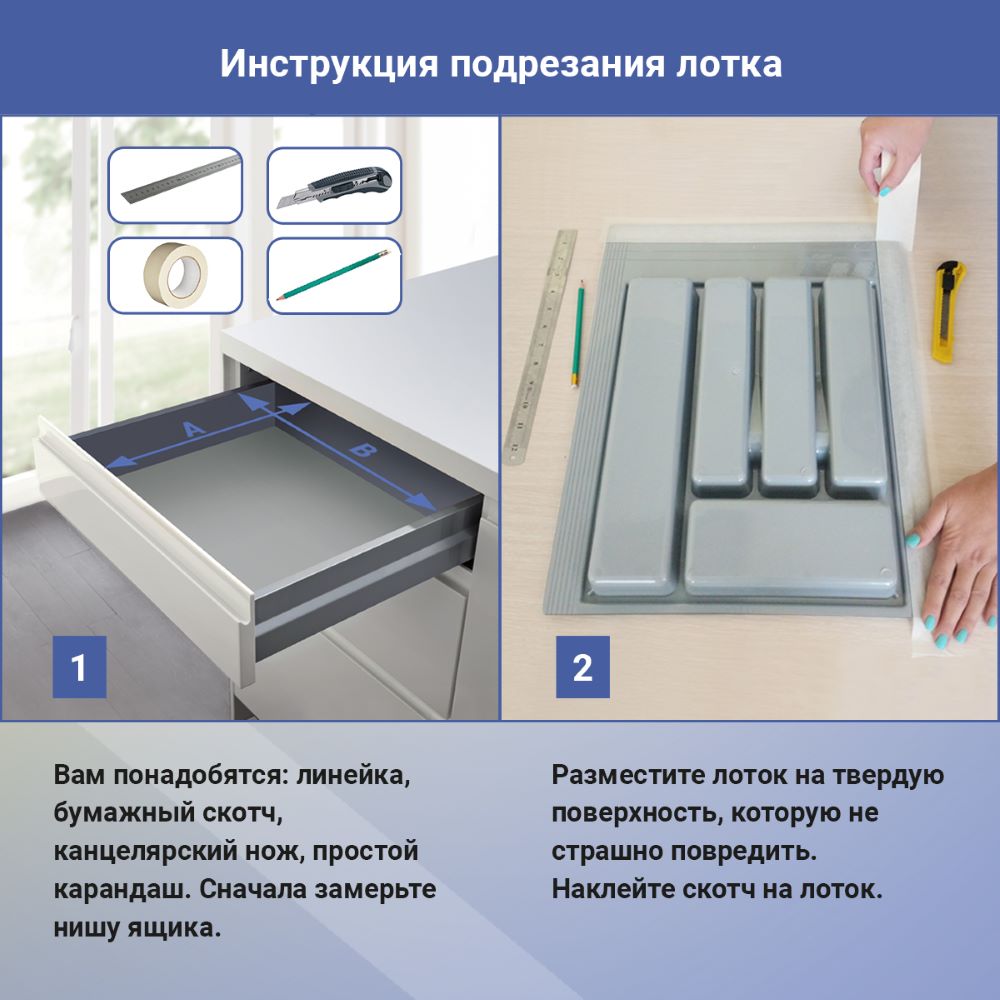 Инструкция подрезания лотка

A

B

1

2

Вам понадобятся: линейка, бумажный скотч, канцелярский нож, простой карандаш. Сначала замерьте нишу ящика.

Разместите лоток на твердую поверхность, которую не страшно повредить. Наклейте скотч на лоток.